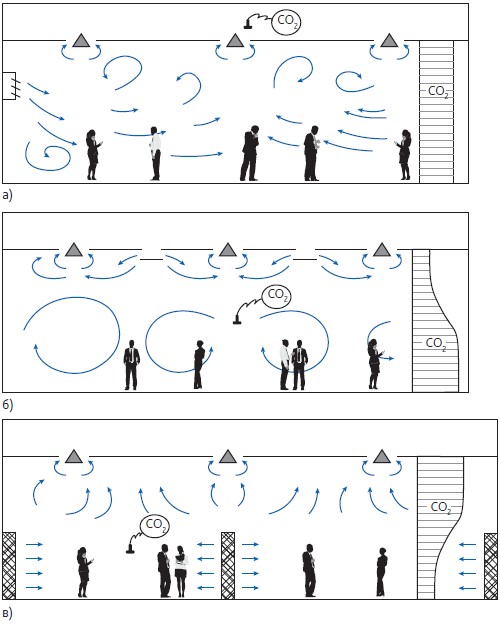 $CO_2$

$CO_2$

а)

$CO_2$

$CO_2$

б)

$CO_2$

$CO_2$

в)