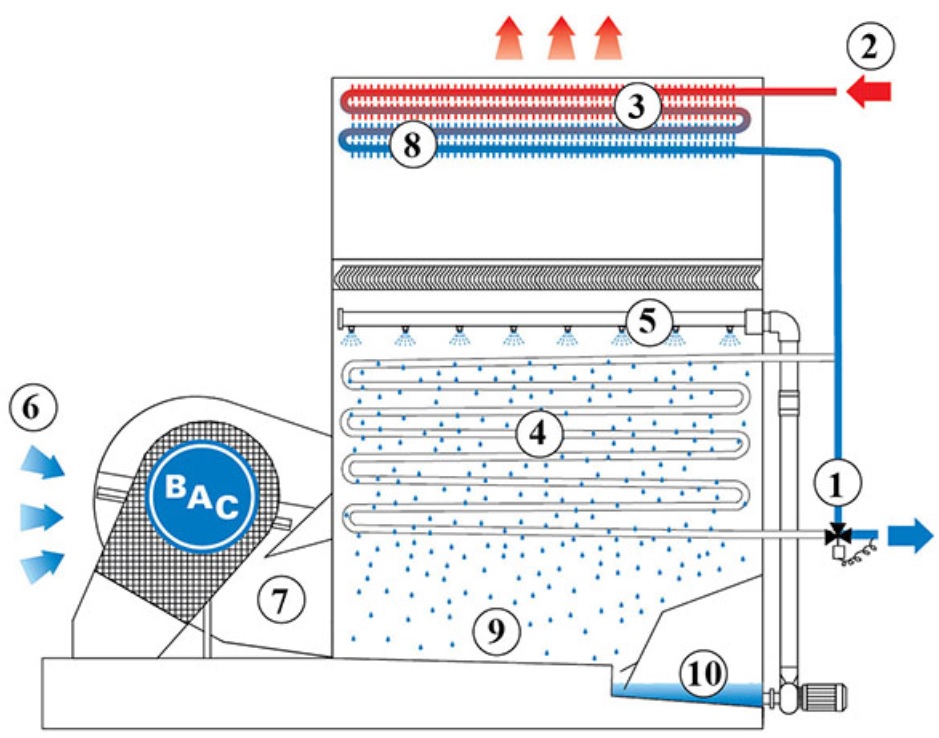 2
3
8
5
6
4
BAC
1
7
9
10